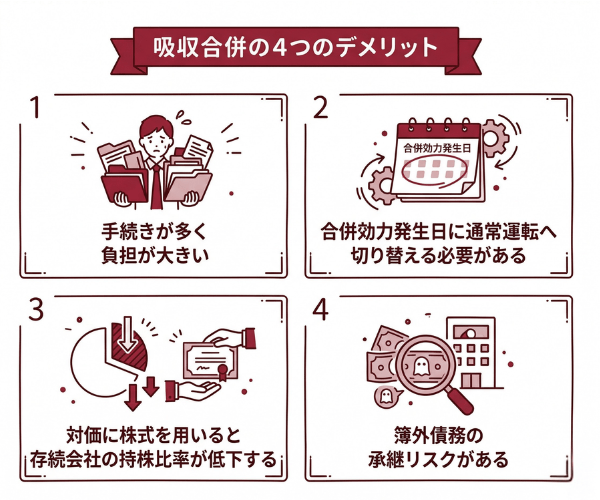 吸収合併の4つのデメリット

1

手続きが多く
負担が大きい

2

合併効力発生日

合併効力発生日に通常運転へ
切り替える必要がある

3

対価に株式を用いると
存続会社の持株比率が低下する

4

簿外債務の
承継リスクがある